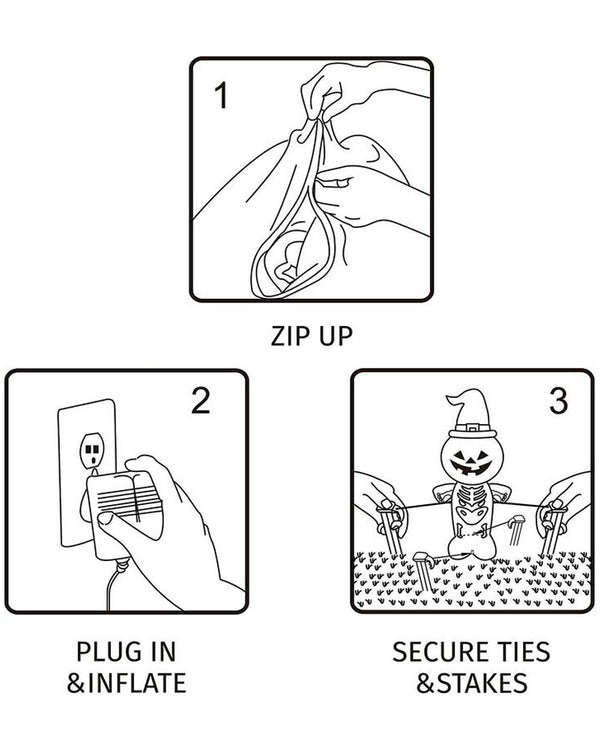 1

ZIP UP

2

PLUG IN
&INFLATE

3

SECURE TIES
&STAKES