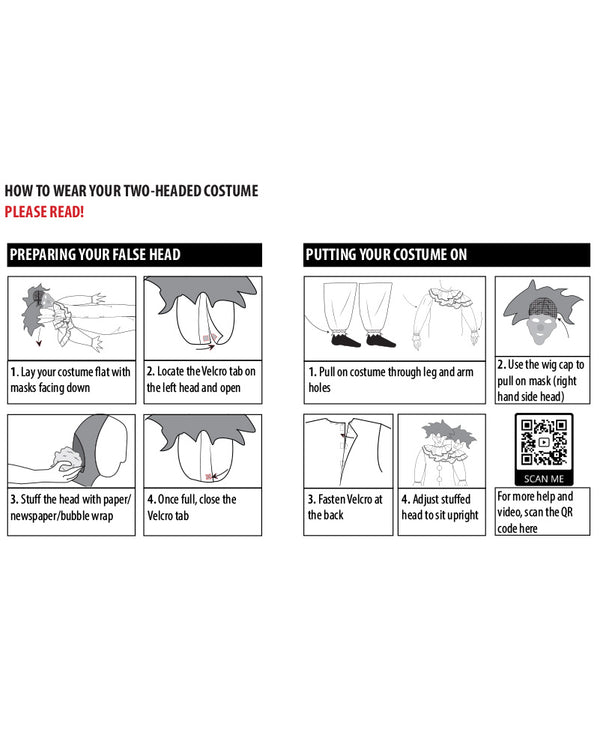 HOW TO WEAR YOUR TWO-HEADED COSTUME
PLEASE READ!

PREPARING YOUR FALSE HEAD

1. Lay your costume flat with masks facing down

2. Locate the Velcro tab on the left head and open

3. Stuff the head with paper/ newspaper/bubble wrap

4. Once full, close the Velcro tab

PUTTING YOUR COSTUME ON

1. Pull on costume through leg and arm holes

2. Use the wig cap to pull on mask (right hand side head)

3. Fasten Velcro at the back

4. Adjust stuffed head to sit upright

SCAN ME

For more help and video, scan the QR code here