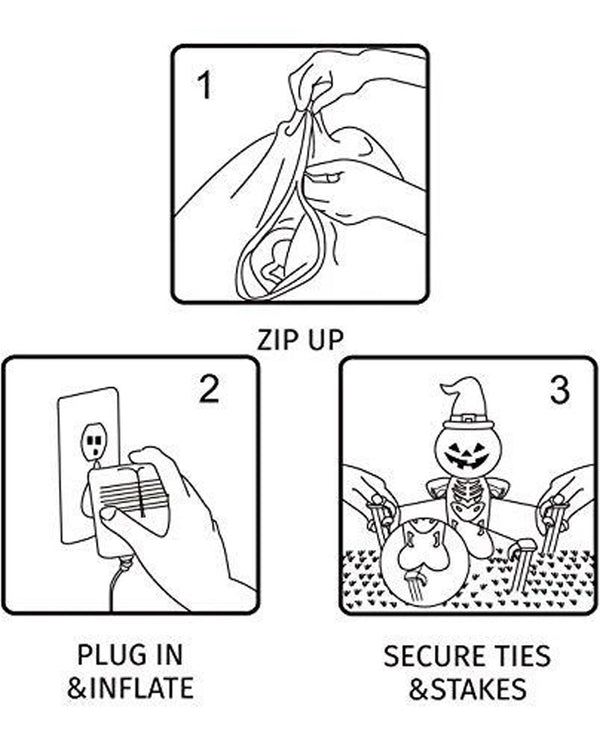 1

ZIP UP

2

PLUG IN
&INFLATE

3

SECURE TIES
&STAKES