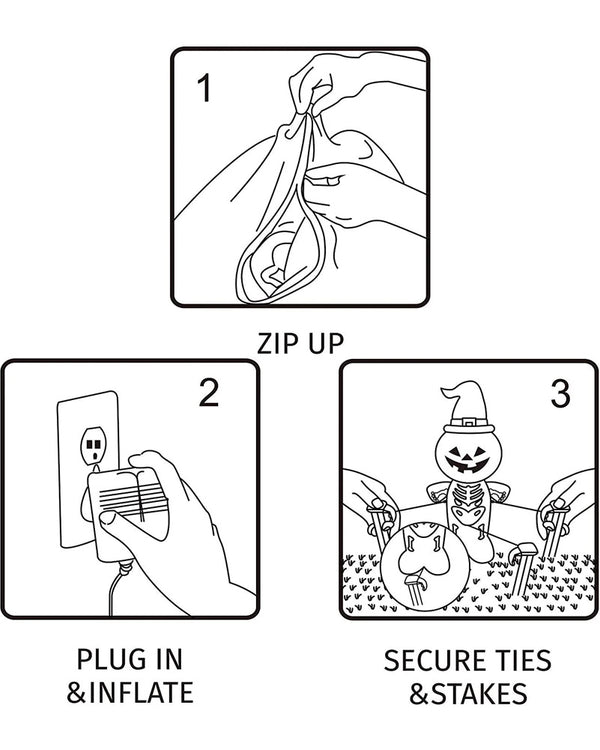 1

ZIP UP

2

PLUG IN
&INFLATE

3

SECURE TIES
&STAKES