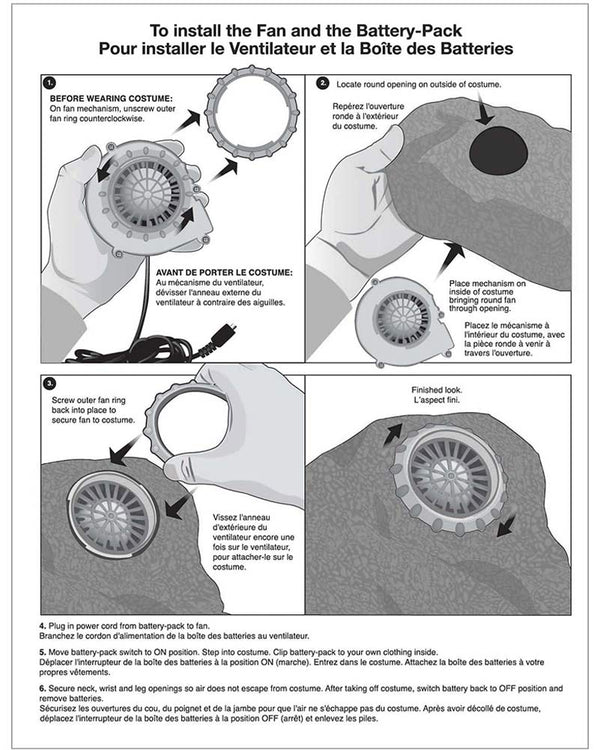 To install the Fan and the Battery-Pack
Pour installer le Ventilateur et la Boîte des Batteries

1.
BEFORE WEARING COSTUME:
On fan mechanism, unscrew outer fan ring counterclockwise.

AVANT DE PORTER LE COSTUME:
Au mécanisme du ventilateur, dévisser l'anneau externe du ventilateur à contraire des aiguilles.

2. Locate round opening on outside of costume.

Repérez l'ouverture ronde à l'extérieur du costume.

Place mechanism on inside of costume bringing round fan through opening.

Placez le mécanisme à l'intérieur du costume, avec la pièce ronde à venir à travers l'ouverture.

3.
Screw outer fan ring back into place to secure fan to costume.

Vissez l'anneau d'extérieure du ventilateur encore une fois sur le ventilateur, pour attacher-le sur le costume.

Finished look.
L'aspect fini.

4. Plug in power cord from battery-pack to fan.
Branchez le cordon d'alimentation de la boîte des batteries au ventilateur.

5. Move battery-pack switch to ON position. Step into costume. Clip battery-pack to your own clothing inside.
Déplacer l'interrupteur de la boîte des batteries à la position ON (marche). Entrez dans le costume. Attachez la boîte des batteries à votre propres vêtements.

6. Secure neck, wrist and leg openings so air does not escape from costume. After taking off costume, switch battery back to OFF position and remove batteries.
Sécurisez les ouvertures du cou, du poignet et de la jambe pour que l'air ne s'échappe pas du costume. Après avoir décollé de costume, déplacez l'interrupteur de la boîte des batteries à la position OFF (arrêt) et enlevez les piles.