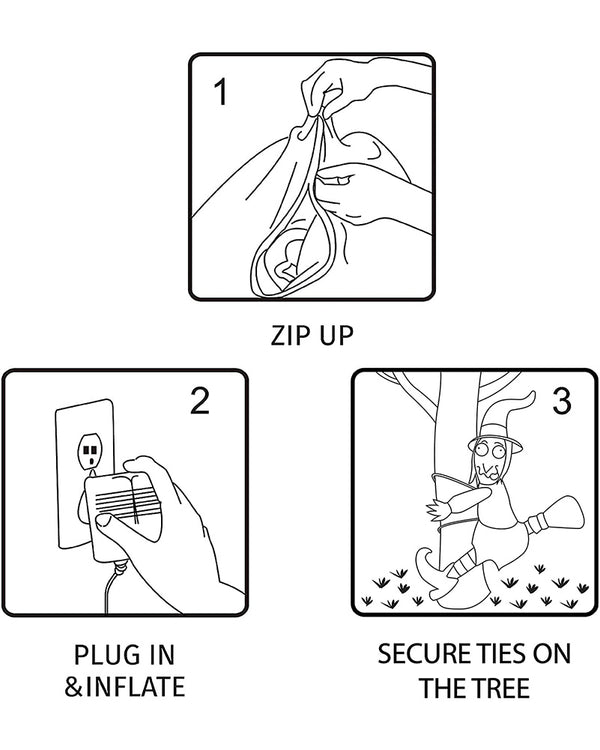 1

ZIP UP

2

PLUG IN
&INFLATE

3

SECURE TIES ON
THE TREE