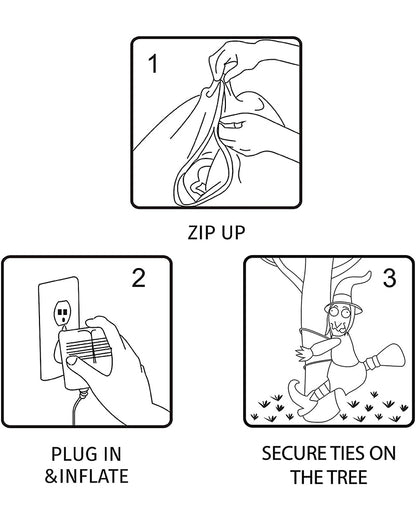 1

ZIP UP

2

PLUG IN
&INFLATE

3

SECURE TIES ON
THE TREE