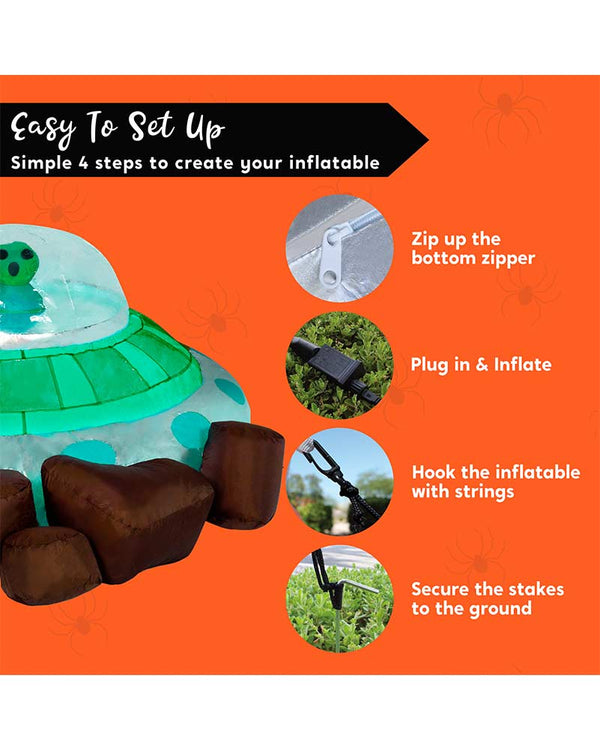 Easy To Set Up
Simple 4 steps to create your inflatable

Zip up the bottom zipper

Plug in & Inflate

Hook the inflatable with strings

Secure the stakes to the ground