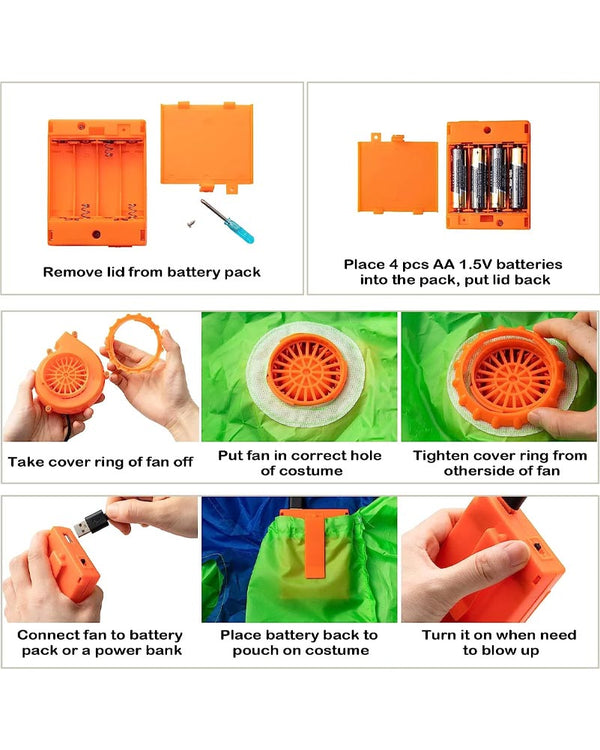 Remove lid from battery pack

Place 4 pcs AA 1.5V batteries into the pack, put lid back

Take cover ring of fan off

Put fan in correct hole of costume

Tighten cover ring from otherside of fan

Connect fan to battery pack or a power bank

Place battery back to pouch on costume

Turn it on when need to blow up