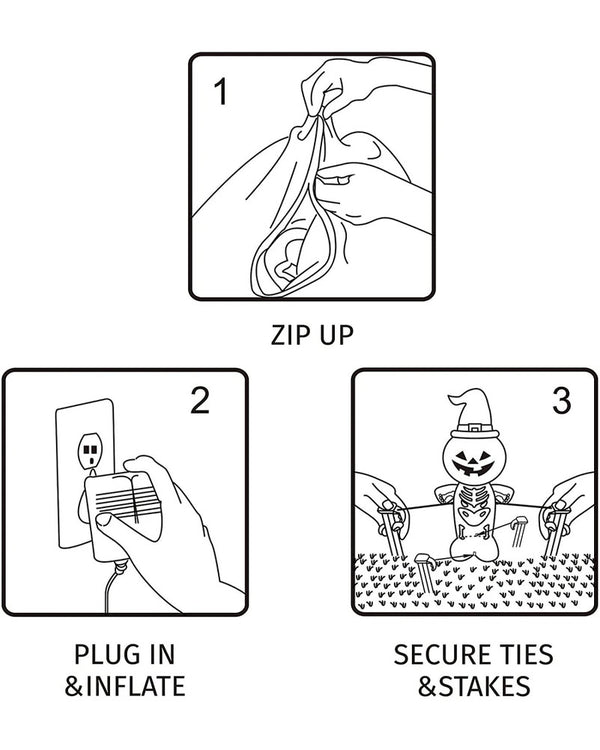 1

ZIP UP

2

PLUG IN
&INFLATE

3

SECURE TIES
&STAKES