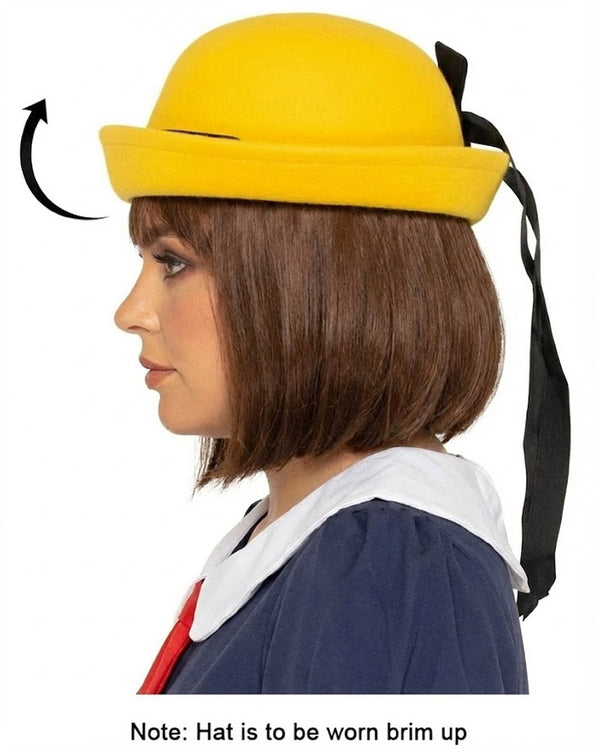 Note: Hat is to be worn brim up