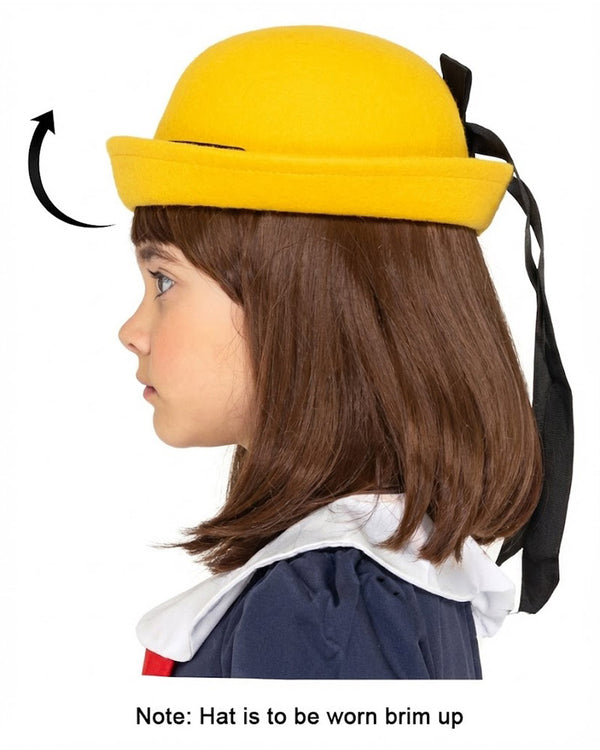 Note: Hat is to be worn brim up