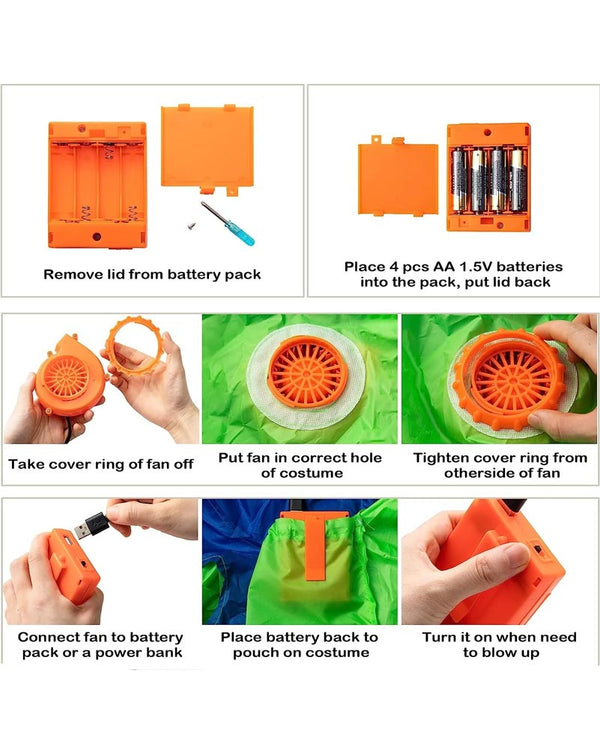 Remove lid from battery pack

Place 4 pcs AA 1.5V batteries into the pack, put lid back

Take cover ring of fan off

Put fan in correct hole of costume

Tighten cover ring from otherside of fan

Connect fan to battery pack or a power bank

Place battery back to pouch on costume

Turn it on when need to blow up