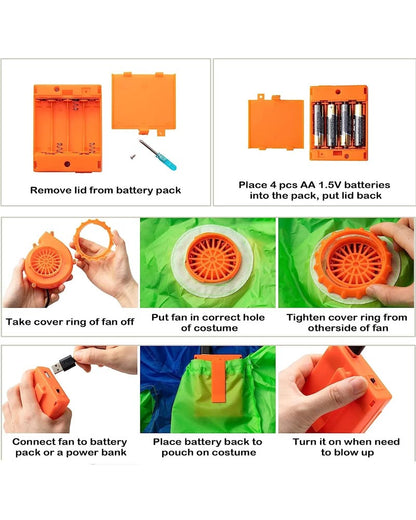 Remove lid from battery pack

Place 4 pcs AA 1.5V batteries into the pack, put lid back

Take cover ring of fan off

Put fan in correct hole of costume

Tighten cover ring from otherside of fan

Connect fan to battery pack or a power bank

Place battery back to pouch on costume

Turn it on when need to blow up