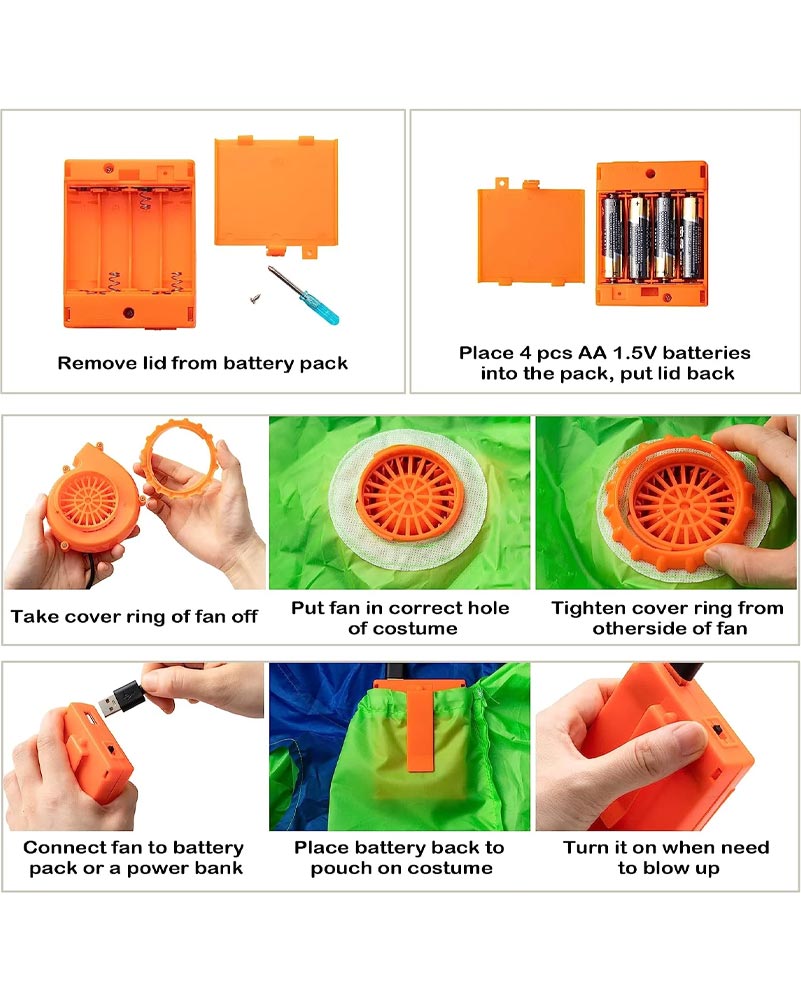 Remove lid from battery pack

Place 4 pcs AA 1.5V batteries into the pack, put lid back

Take cover ring of fan off

Put fan in correct hole of costume

Tighten cover ring from otherside of fan

Connect fan to battery pack or a power bank

Place battery back to pouch on costume

Turn it on when need to blow up